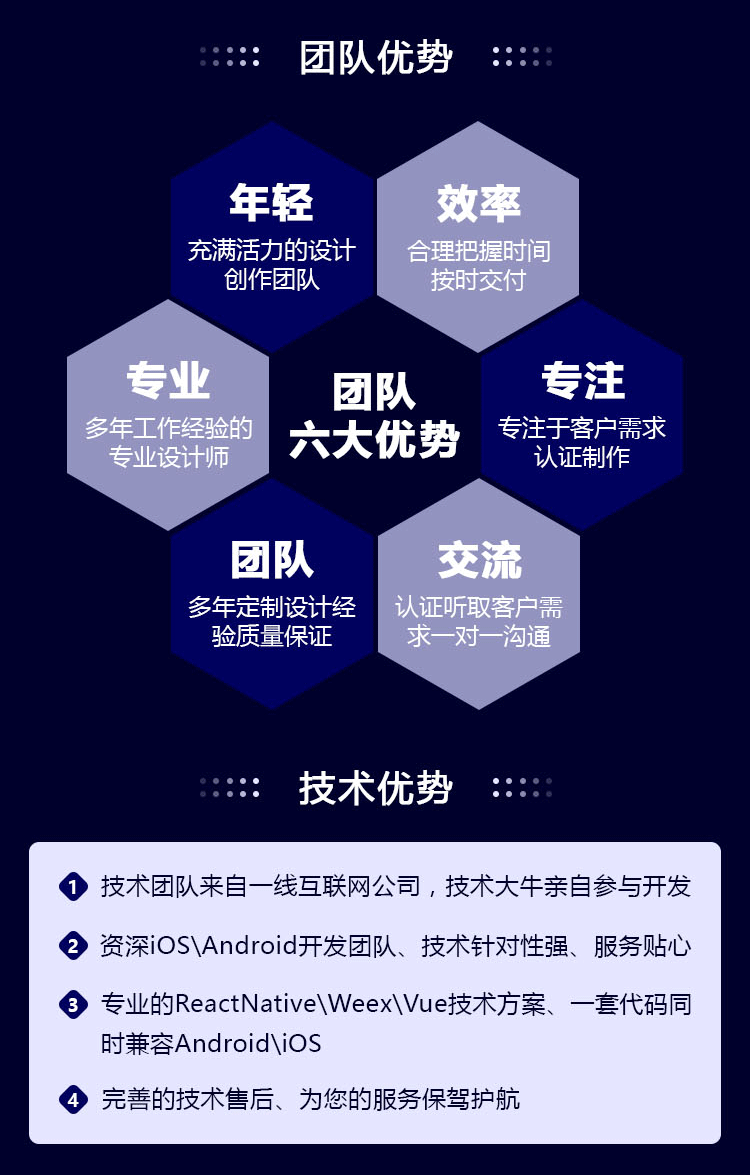 团队优势

年轻
充满活力的设计创作团队

效率
合理把握时间按时交付

专业
多年工作经验的专业设计师

团队
六大优势

专注
专注于客户需求认证制作

团队
多年定制设计经验质量保证

交流
认证听取客户需求一对一沟通

技术优势

1 技术团队来自一线互联网公司，技术大牛亲自参与开发

2 资深iOS\Android开发团队、技术针对性强、服务贴心

3 专业的ReactNative\Weex\Vue技术方案、一套代码同时兼容Android\iOS

4 完善的技术售后、为您的服务保驾护航